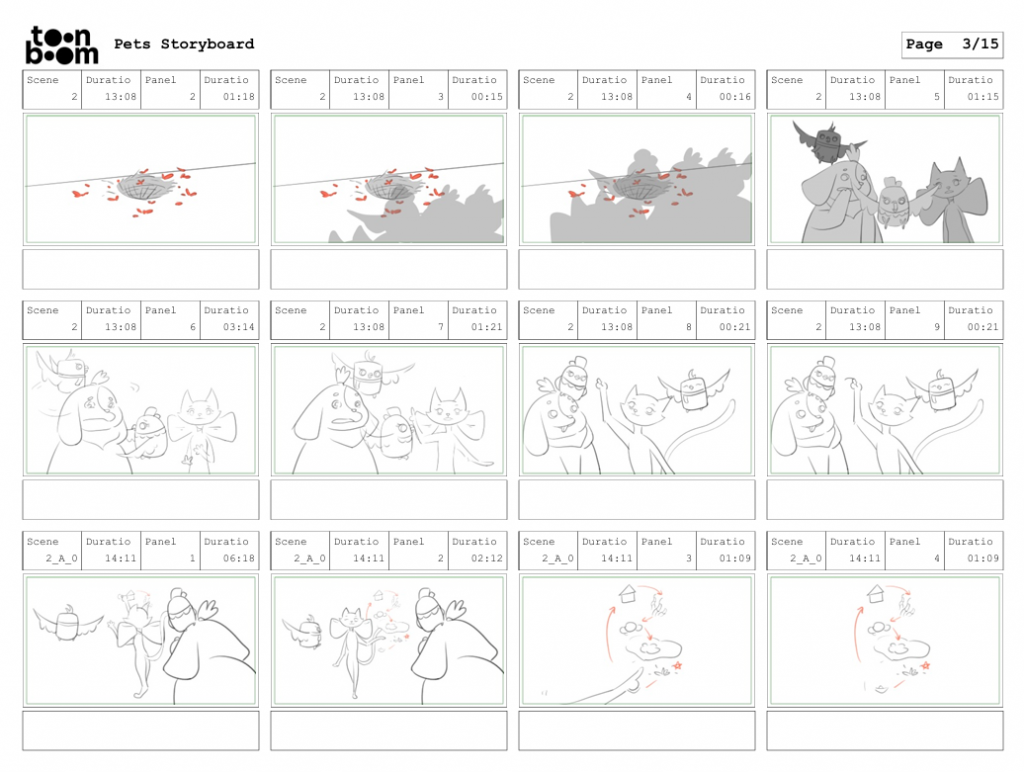 toon boom

Pets Storyboard

Page 3/15

| Scene | Duratio | Panel | Duratio |
|---|---|---|---|
| 2 | 13:08 | 2 | 01:18 |

| Scene | Duratio | Panel | Duratio |
|---|---|---|---|
| 2 | 13:08 | 3 | 00:15 |

| Scene | Duratio | Panel | Duratio |
|---|---|---|---|
| 2 | 13:08 | 4 | 00:16 |

| Scene | Duratio | Panel | Duratio |
|---|---|---|---|
| 2 | 13:08 | 5 | 01:15 |

| Scene | Duratio | Panel | Duratio |
|---|---|---|---|
| 2 | 13:08 | 6 | 03:14 |

| Scene | Duratio | Panel | Duratio |
|---|---|---|---|
| 2 | 13:08 | 7 | 01:21 |

| Scene | Duratio | Panel | Duratio |
|---|---|---|---|
| 2 | 13:08 | 8 | 00:21 |

| Scene | Duratio | Panel | Duratio |
|---|---|---|---|
| 2 | 13:08 | 9 | 00:21 |

| Scene | Duratio | Panel | Duratio |
|---|---|---|---|
| 2_A_0 | 14:11 | 1 | 06:18 |

| Scene | Duratio | Panel | Duratio |
|---|---|---|---|
| 2_A_0 | 14:11 | 2 | 02:12 |

| Scene | Duratio | Panel | Duratio |
|---|---|---|---|
| 2_A_0 | 14:11 | 3 | 01:09 |

| Scene | Duratio | Panel | Duratio |
|---|---|---|---|
| 2_A_0 | 14:11 | 4 | 01:09 |